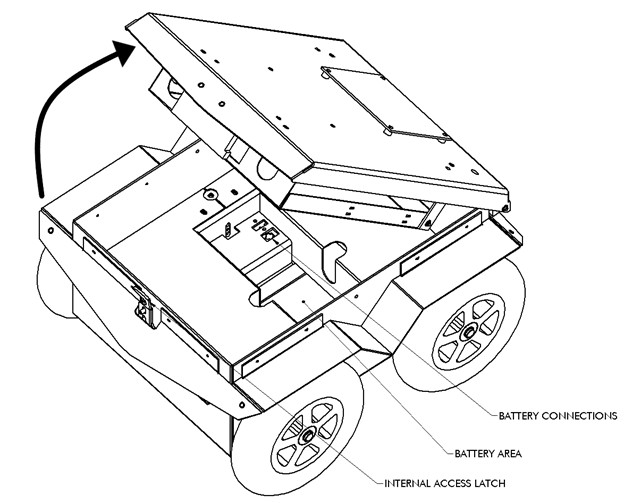 BATTERY CONNECTIONS

BATTERY AREA

INTERNAL ACCESS LATCH