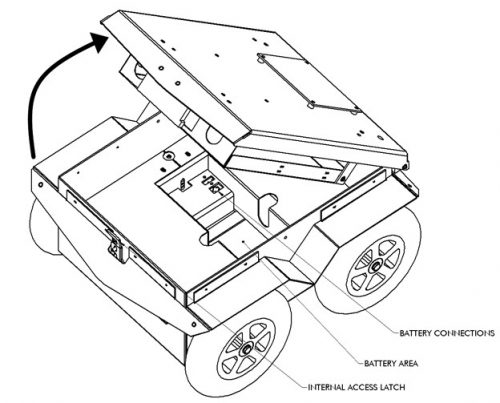 BATTERY CONNECTIONS

BATTERY AREA

INTERNAL ACCESS LATCH