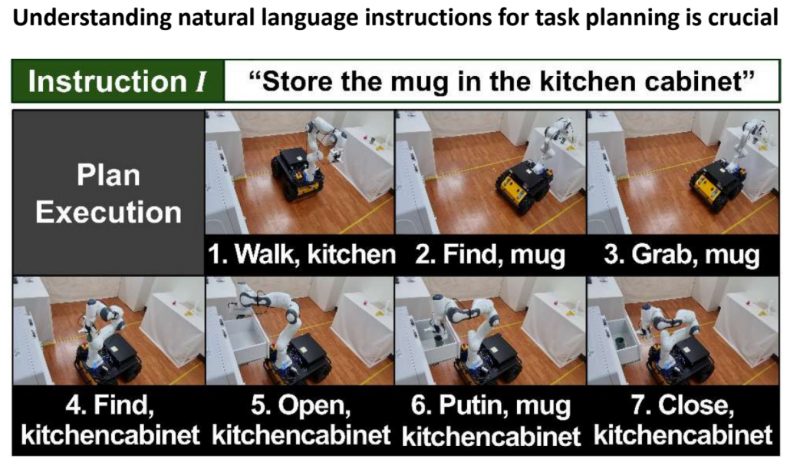 Understanding natural language instructions for task planning is crucial

Instruction $I$ "Store the mug in the kitchen cabinet"

Plan Execution

1. Walk, kitchen

2. Find, mug

3. Grab, mug

4. Find, kitchencabinet

5. Open, kitchencabinet

6. Putin, mug kitchencabinet

7. Close, kitchencabinet