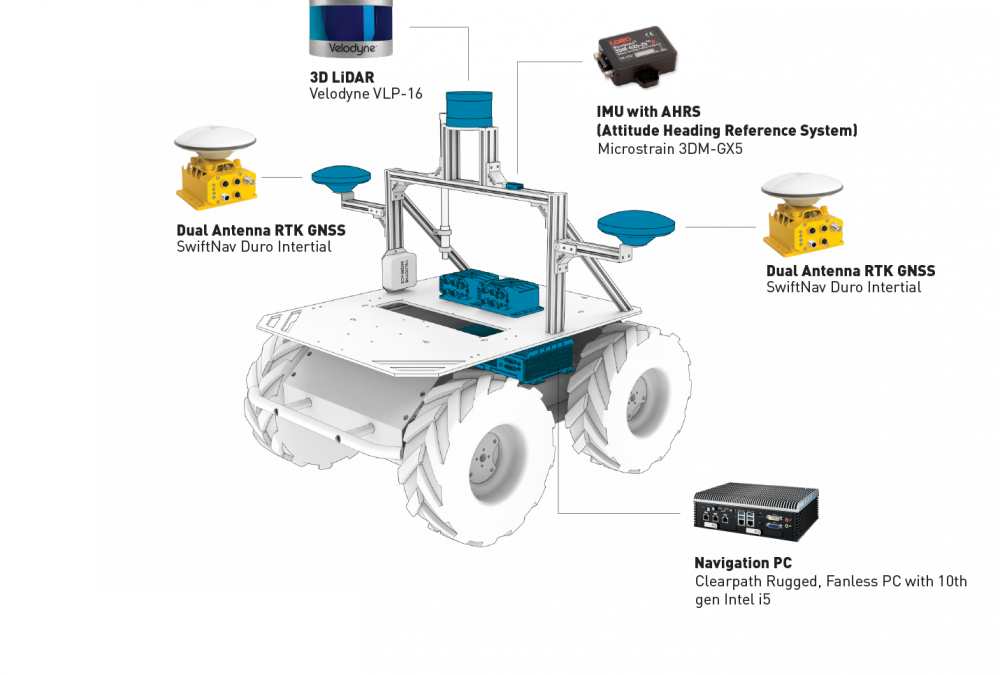 Velodyne

3D LiDAR
Velodyne VLP-16

IMU with AHRS
(Attitude Heading Reference System)
Microstrain 3DM-GX5

Dual Antenna RTK GNSS
SwiftNav Duro Intertial

Dual Antenna RTK GNSS
SwiftNav Duro Intertial

Navigation PC
Clearpath Rugged, Fanless PC with 10th gen Intel i5