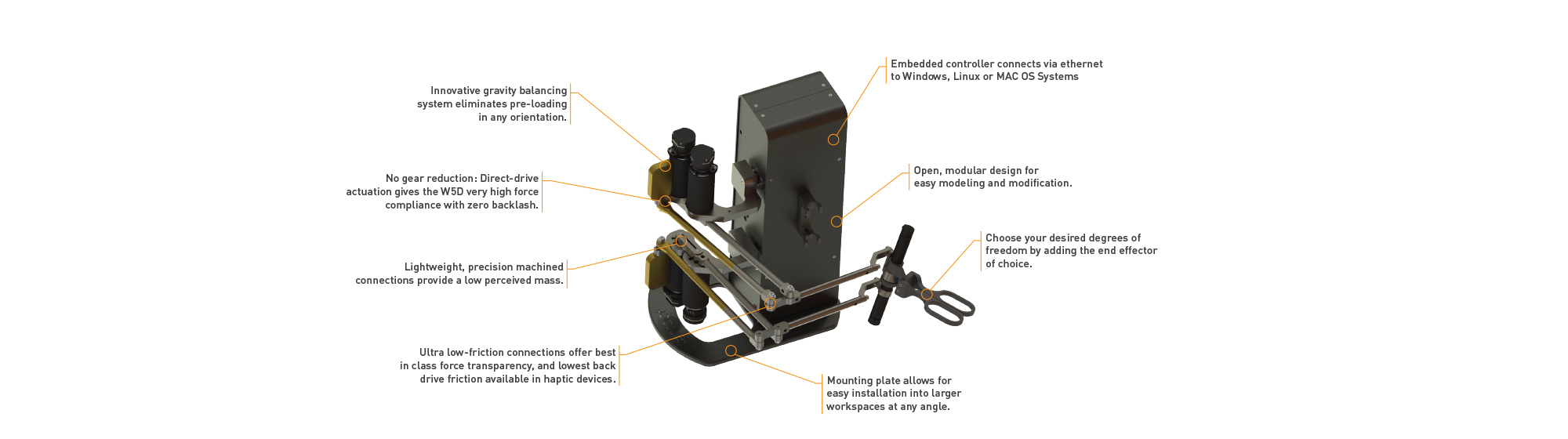 Innovative gravity balancing system eliminates pre-loading in any orientation.

No gear reduction: Direct-drive actuation gives the W5D very high force compliance with zero backlash.

Lightweight, precision machined connections provide a low perceived mass.

Ultra low-friction connections offer best in class force transparency, and lowest back drive friction available in haptic devices.

Embedded controller connects via ethernet to Windows, Linux or MAC OS Systems

Open, modular design for easy modeling and modification.

Choose your desired degrees of freedom by adding the end effector of choice.

Mounting plate allows for easy installation into larger workspaces at any angle.